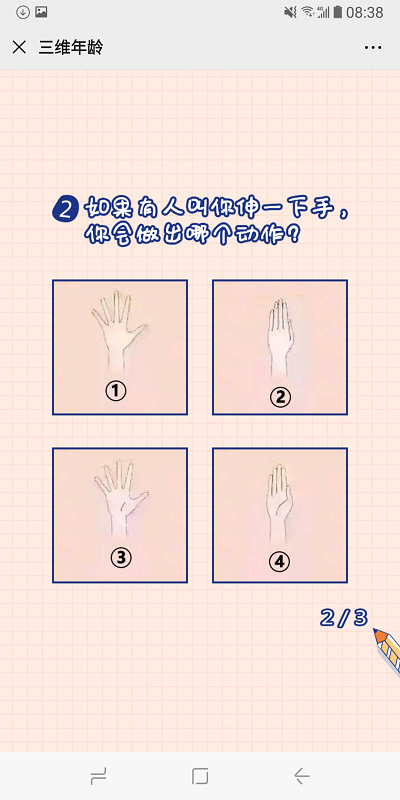 08:38

三维年龄

2 如果有人叫你伸一下手，你会做出哪个动作？

①

②

③

④

2/3